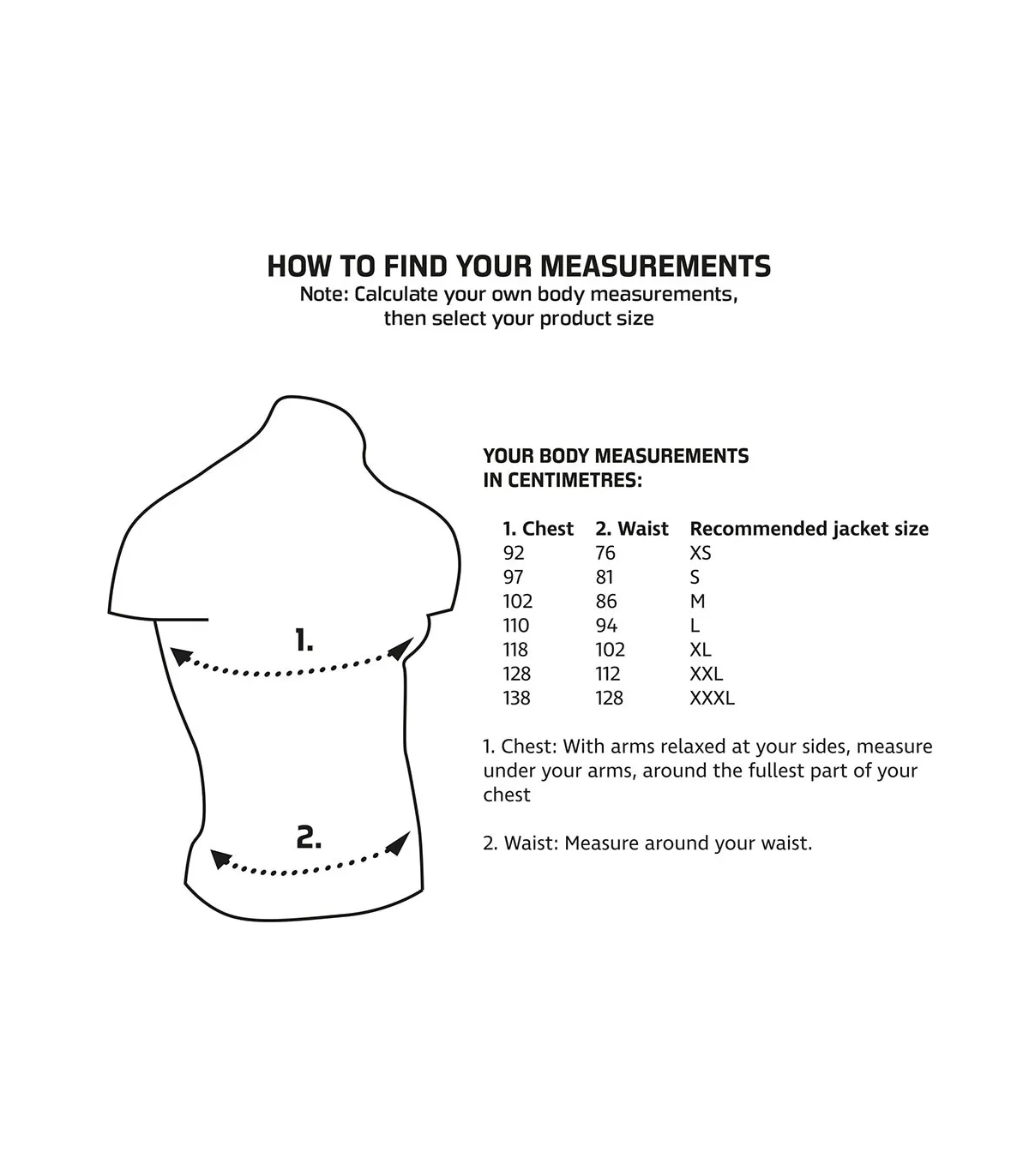 HOW TO FIND YOUR MEASUREMENTS
Note: Calculate your own body measurements, then select your product size

1.

2.

YOUR BODY MEASUREMENTS IN CENTIMETRES:

| 1. Chest | 2. Waist | Recommended jacket size |
|---|---|---|
| 92 | 76 | XS |
| 97 | 81 | S |
| 102 | 86 | M |
| 110 | 94 | L |
| 118 | 102 | XL |
| 128 | 112 | XXL |
| 138 | 128 | XXXL |

1. Chest: With arms relaxed at your sides, measure under your arms, around the fullest part of your chest

2. Waist: Measure around your waist.