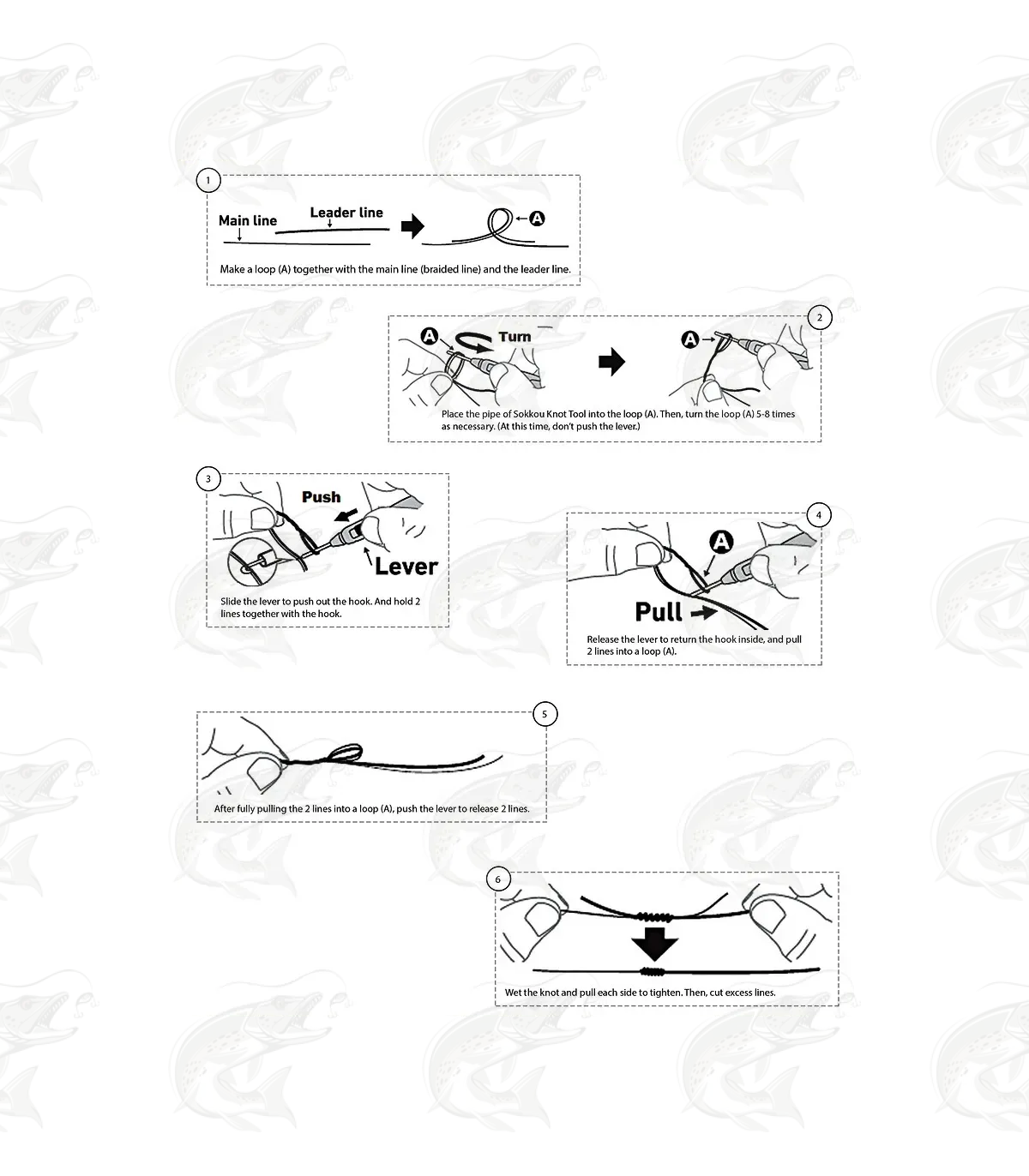 1

Main line

Leader line

A

Make a loop (A) together with the main line (braided line) and the leader line.

2

A

Turn

A

Place the pipe of Sokkou Knot Tool into the loop (A). Then, turn the loop (A) 5-8 times as necessary. (At this time, don't push the lever.)

3

Push

Lever

Slide the lever to push out the hook. And hold 2 lines together with the hook.

4

A

Pull

Release the lever to return the hook inside, and pull 2 lines into a loop (A).

5

After fully pulling the 2 lines into a loop (A), push the lever to release 2 lines.

6

Wet the knot and pull each side to tighten. Then, cut excess lines.